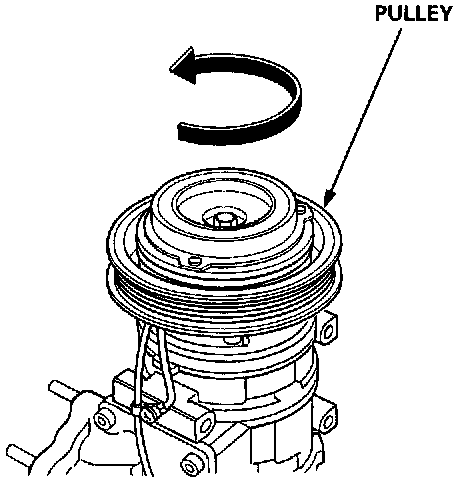 PULLEY