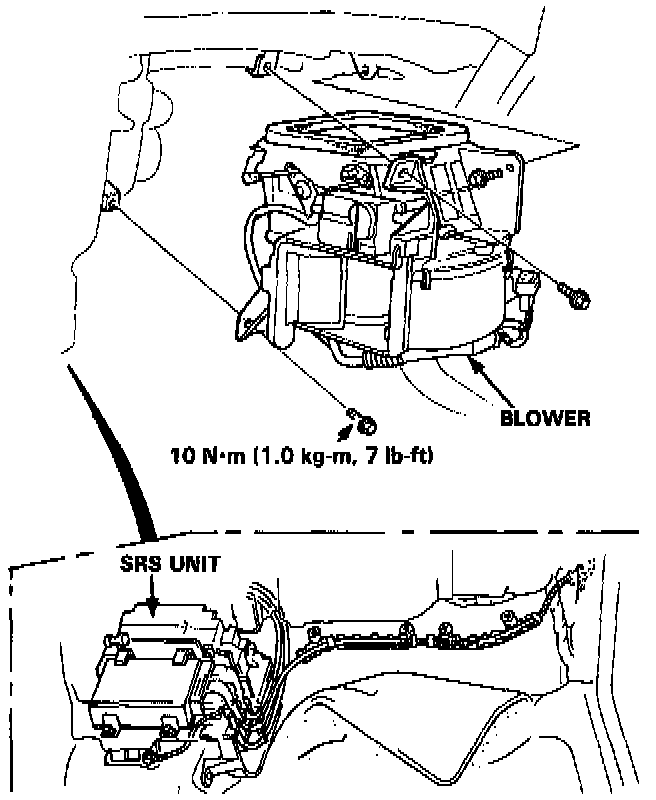 BLOWER

10 N·m (1.0 kg-m, 7 lb-ft)

SRS UNIT