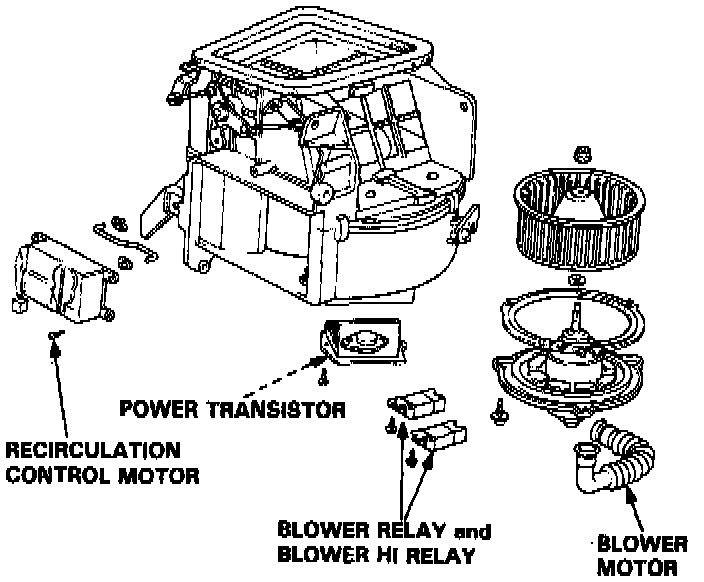 POWER TRANSISTOR

RECIRCULATION CONTROL MOTOR

BLOWER RELAY and BLOWER HI RELAY

BLOWER MOTOR