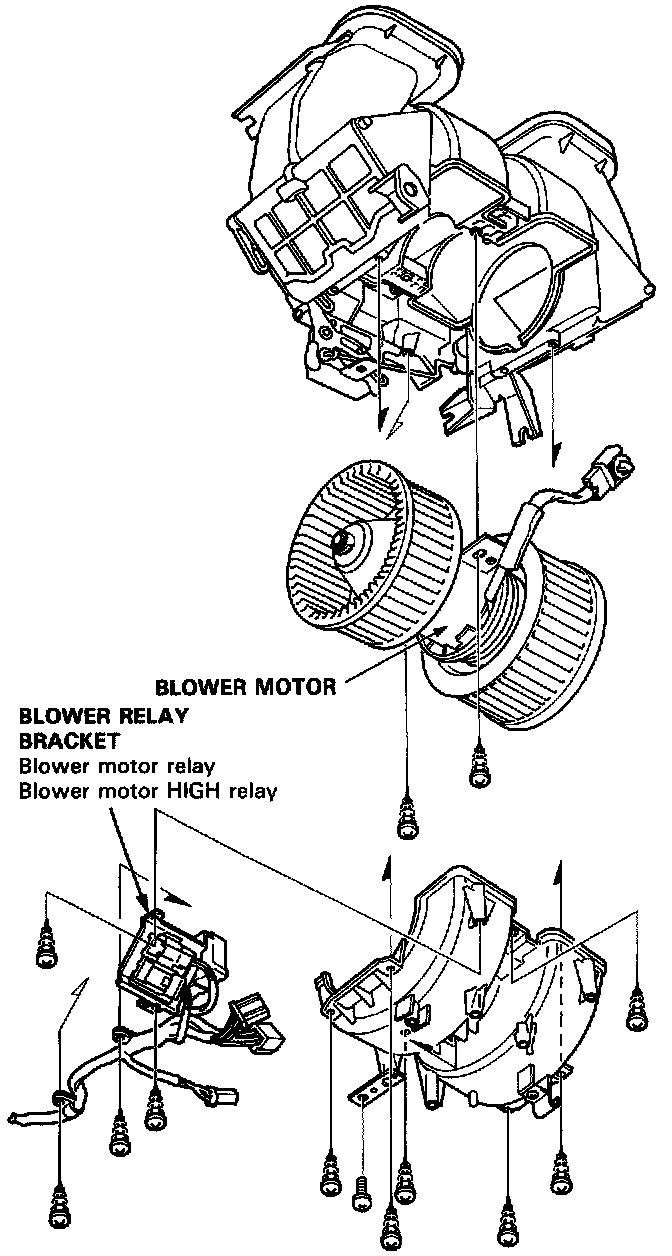 BLOWER MOTOR

BLOWER RELAY BRACKET
Blower motor relay
Blower motor HIGH relay