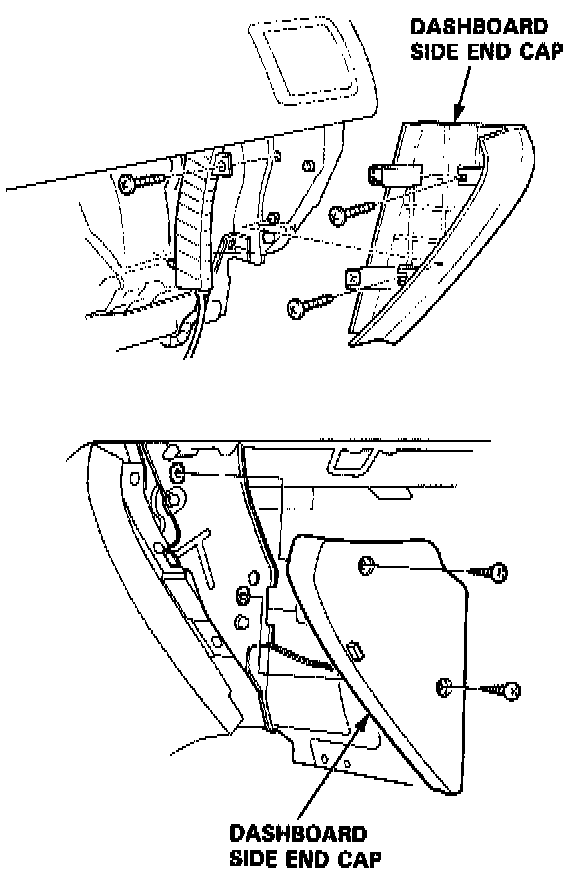 DASHBOARD
SIDE END CAP

DASHBOARD
SIDE END CAP