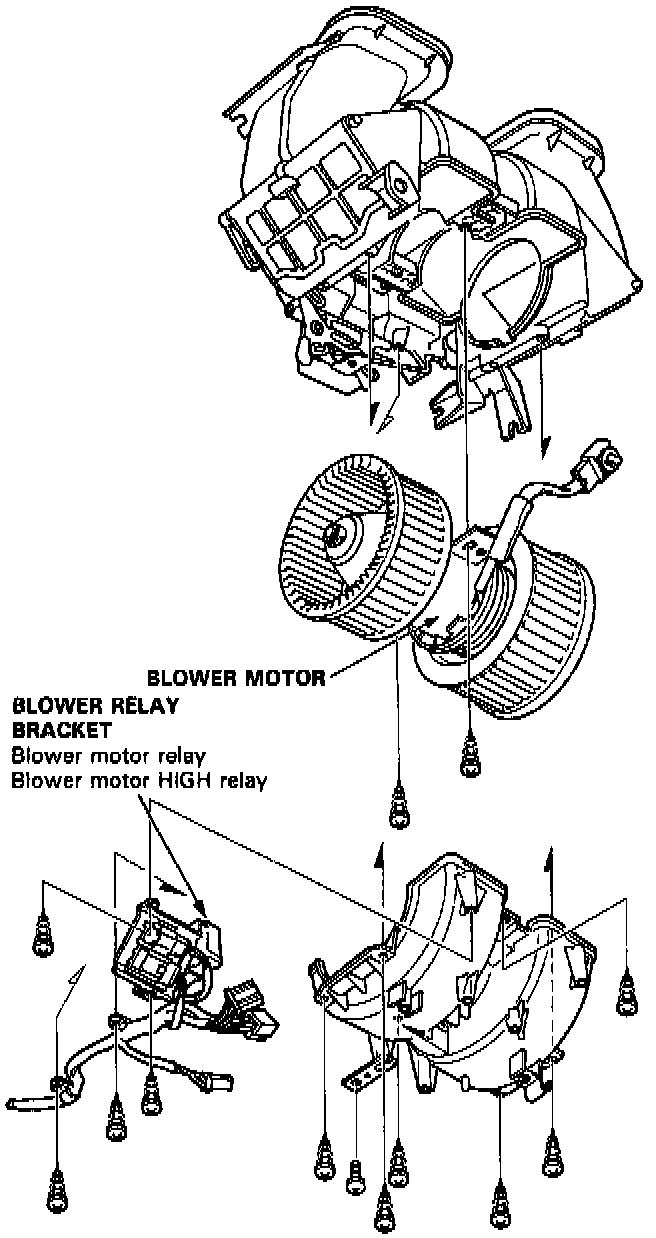 BLOWER MOTOR

BLOWER RELAY BRACKET
Blower motor relay
Blower motor HIGH relay