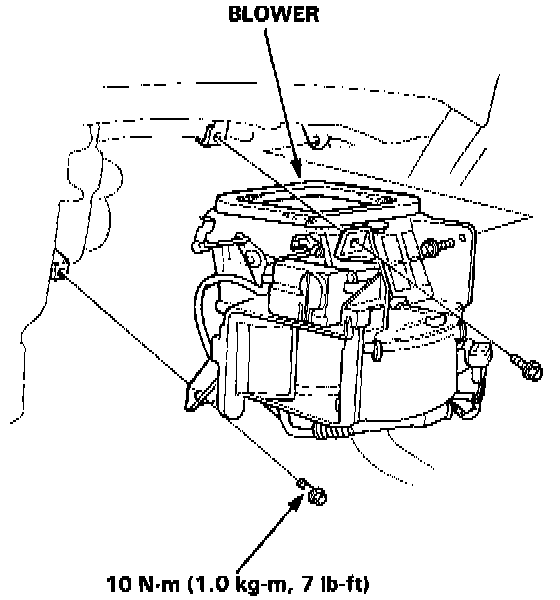 BLOWER

10 N·m (1.0 kg-m, 7 lb-ft)