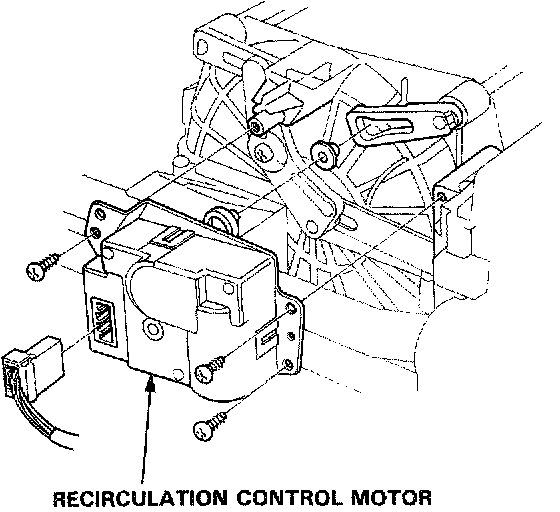 RECIRCULATION CONTROL MOTOR