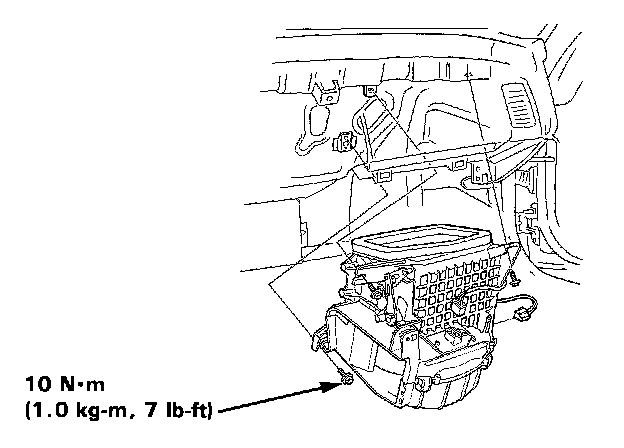 10 N·m
(1.0 kg-m, 7 lb-ft)