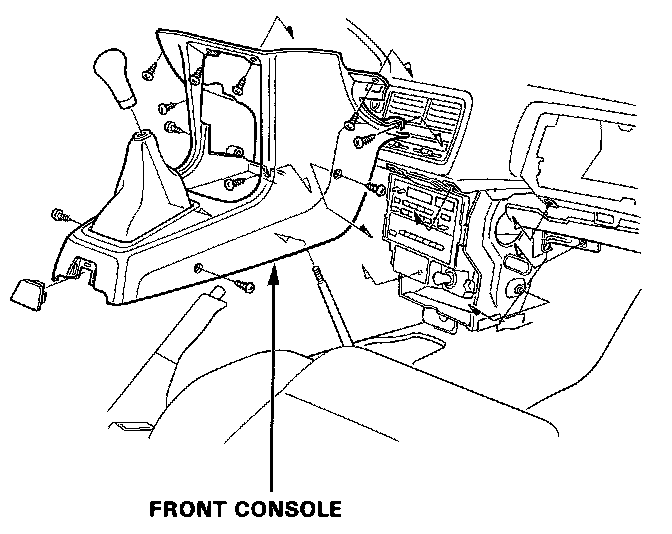 FRONT CONSOLE