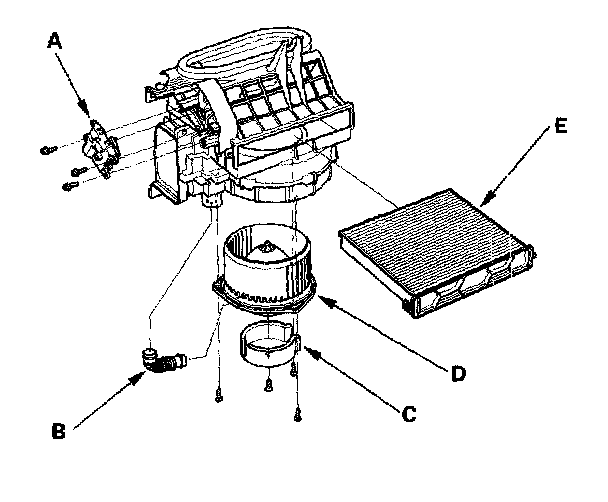 A
E
D
C
B