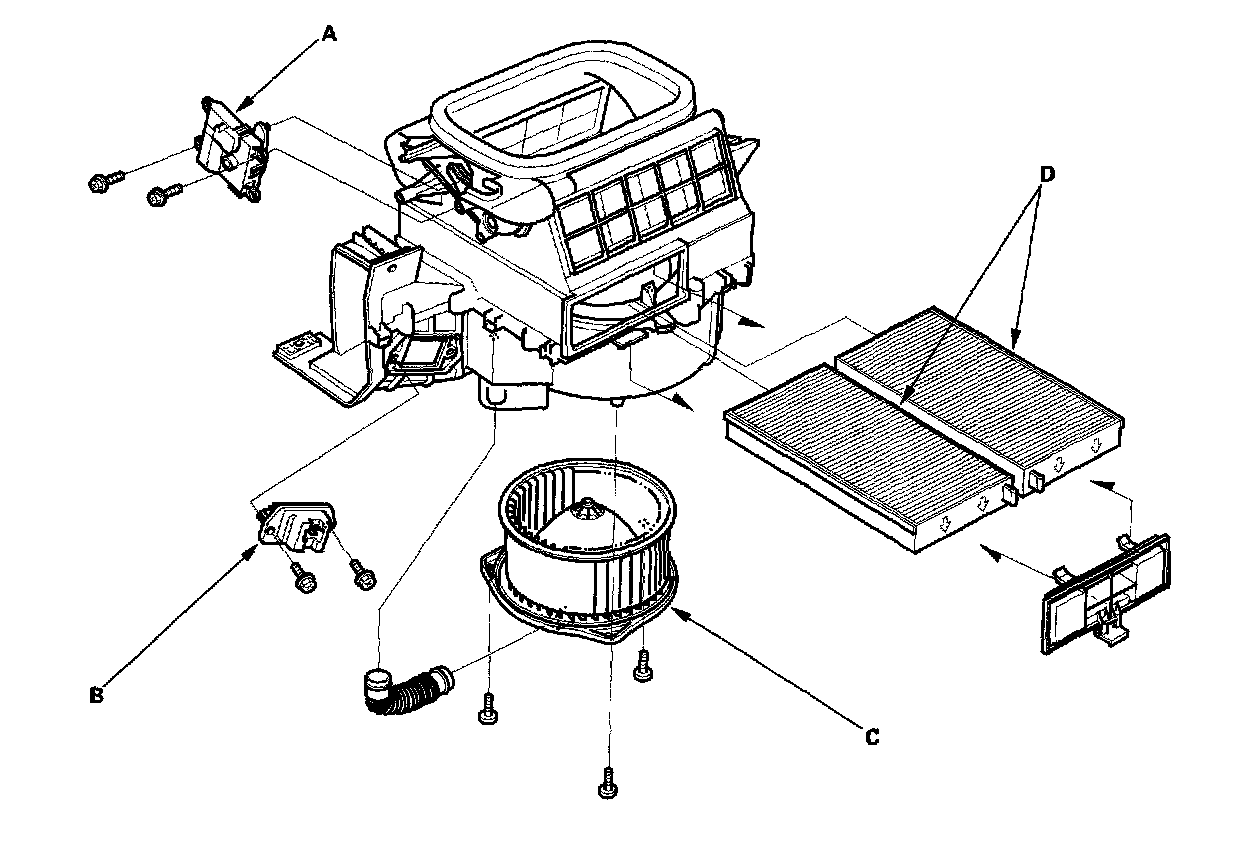 A

D

B

C