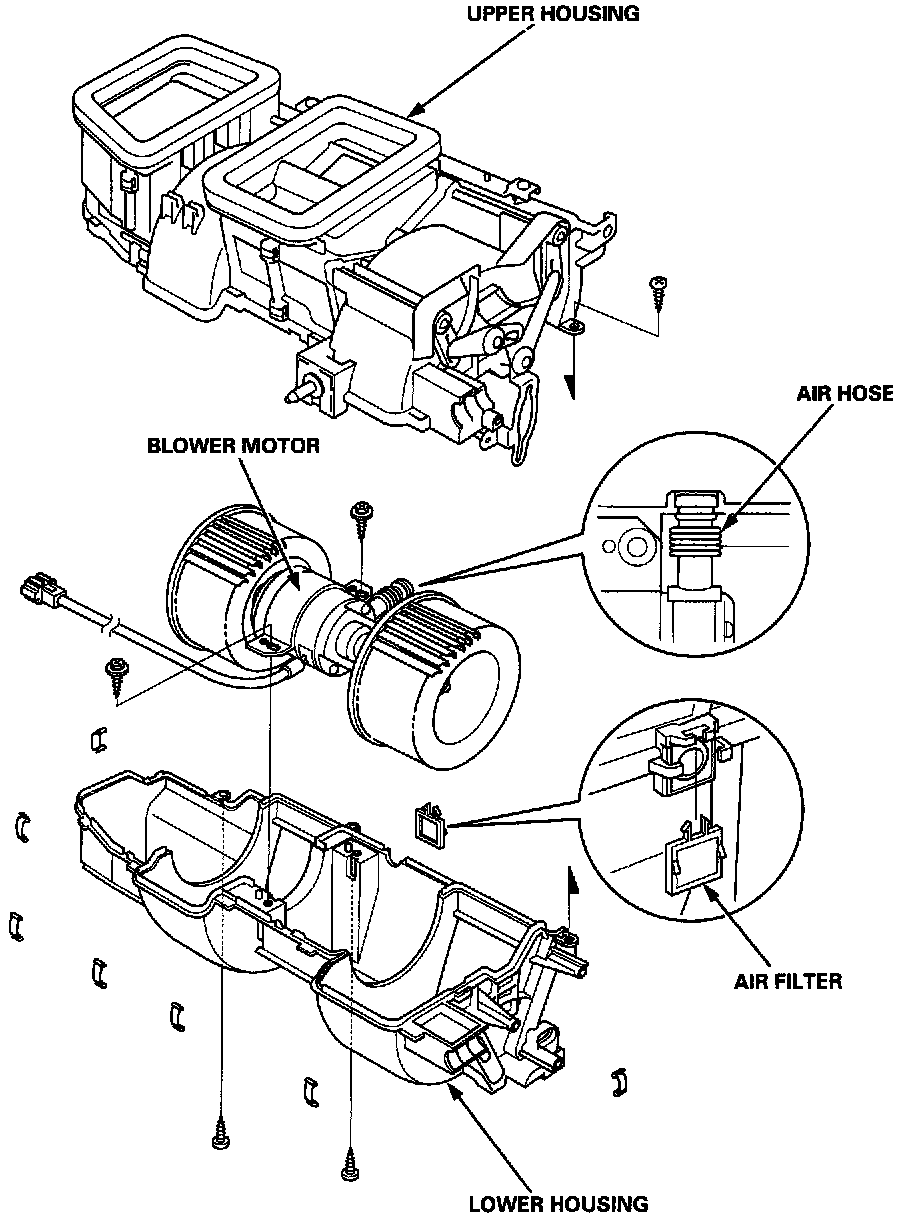 UPPER HOUSING

AIR HOSE

BLOWER MOTOR

AIR FILTER

LOWER HOUSING