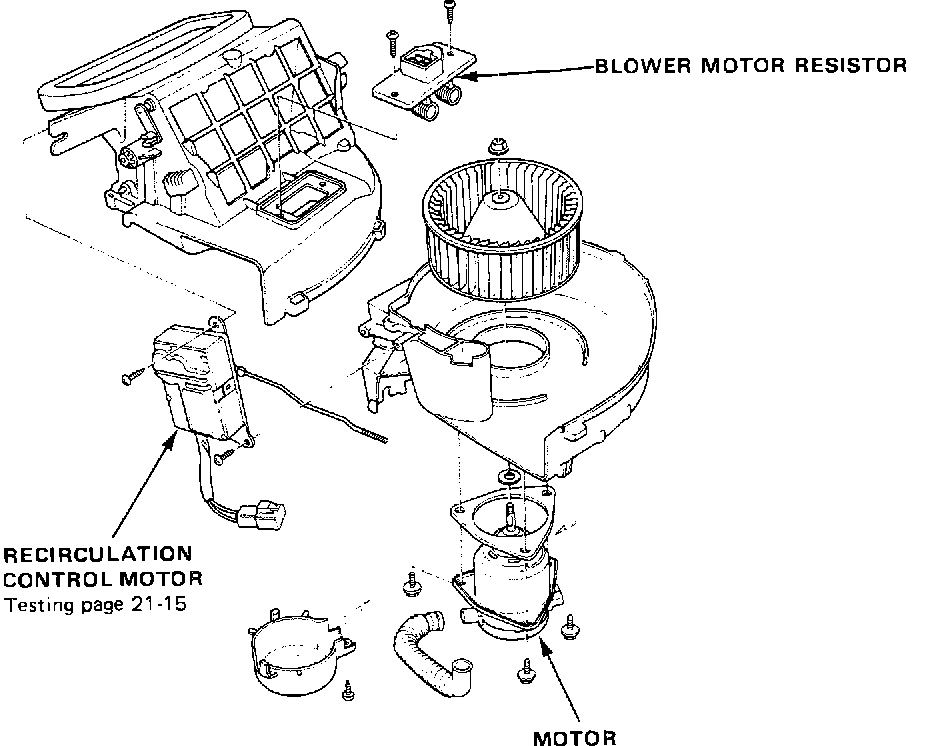 BLOWER MOTOR RESISTOR

RECIRCULATION CONTROL MOTOR
Testing page 21-15

MOTOR