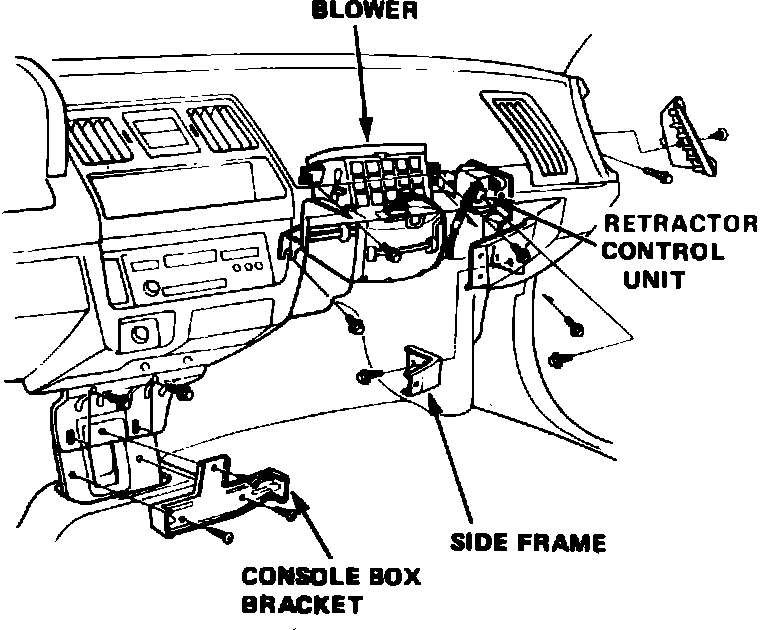 BLOWER

RETRACTOR CONTROL UNIT

SIDE FRAME

CONSOLE BOX BRACKET