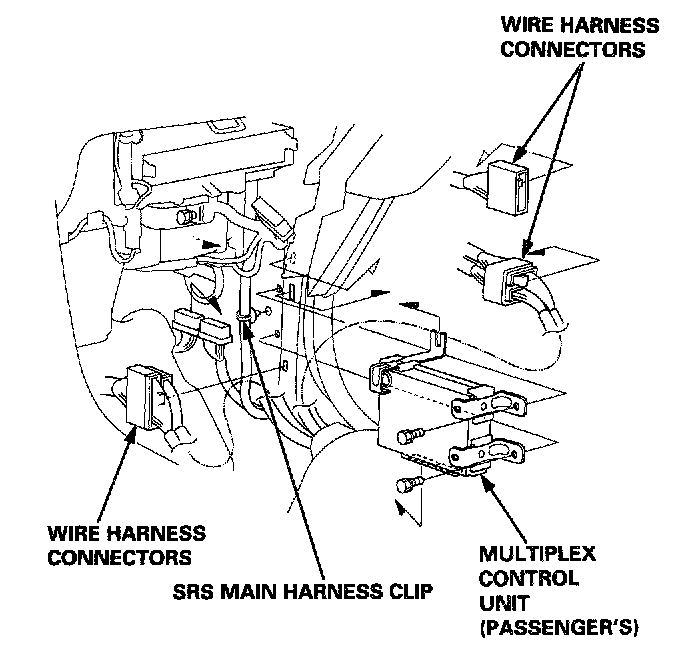 WIRE HARNESS CONNECTORS

WIRE HARNESS CONNECTORS

SRS MAIN HARNESS CLIP

MULTIPLEX CONTROL UNIT (PASSENGER'S)