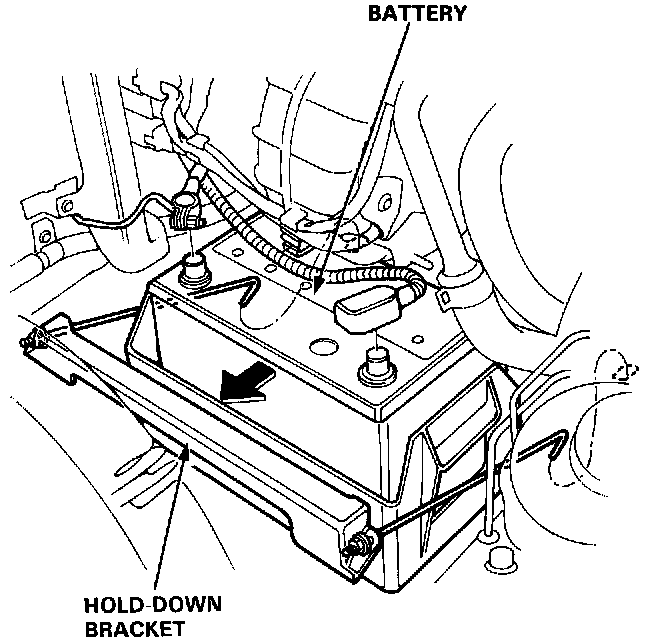 BATTERY

HOLD-DOWN BRACKET