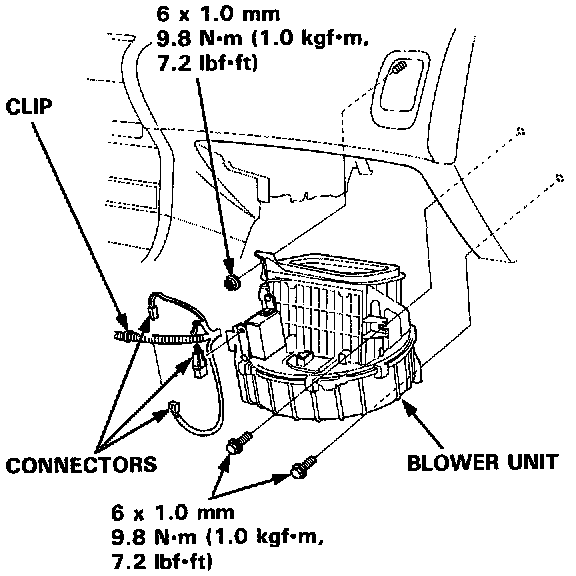 6 x 1.0 mm
9.8 N·m (1.0 kgf·m,
7.2 lbf·ft)

CLIP

CONNECTORS

BLOWER UNIT

6 x 1.0 mm
9.8 N·m (1.0 kgf·m,
7.2 lbf·ft)