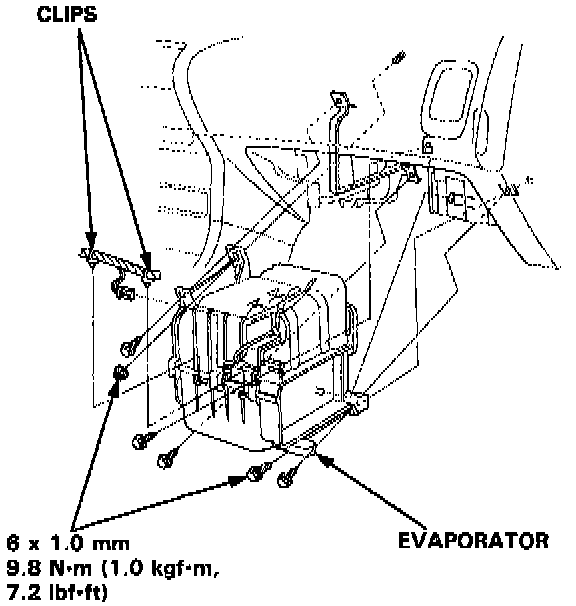 CLIPS

6 x 1.0 mm
9.8 N·m (1.0 kgf·m, 7.2 lbf·ft)

EVAPORATOR