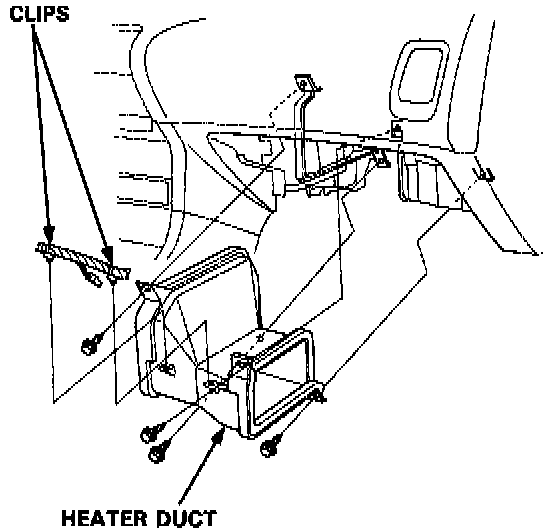 CLIPS

HEATER DUCT