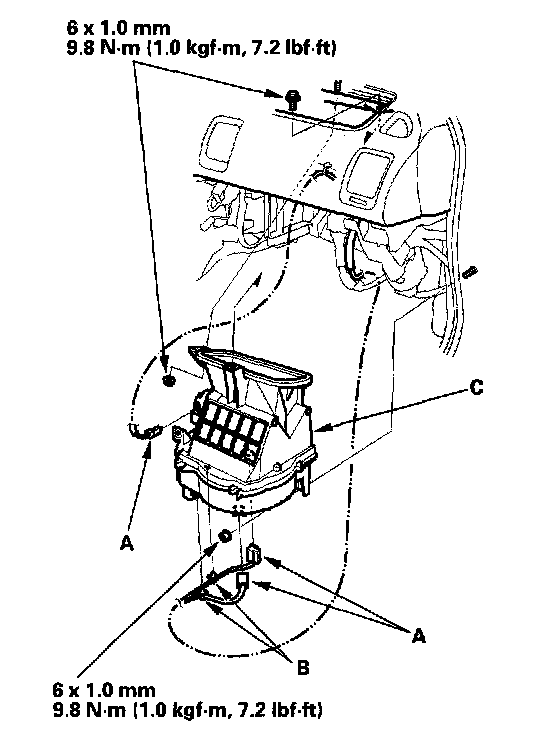 6 x 1.0 mm
9.8 N·m (1.0 kgf·m, 7.2 lbf·ft)

C

A

A

B

6 x 1.0 mm
9.8 N·m (1.0 kgf·m, 7.2 lbf·ft)