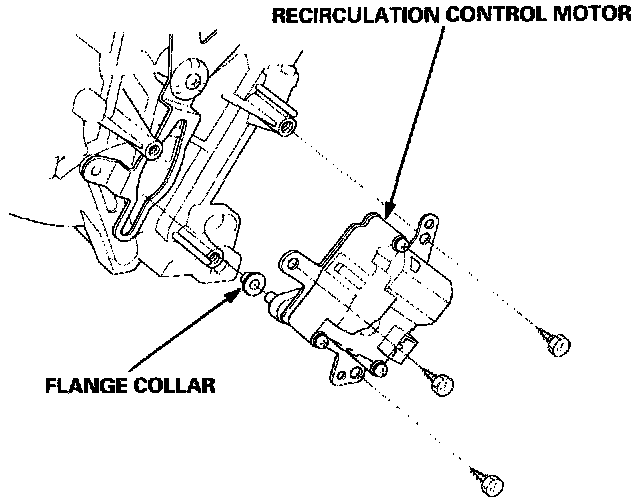 RECIRCULATION CONTROL MOTOR

FLANGE COLLAR