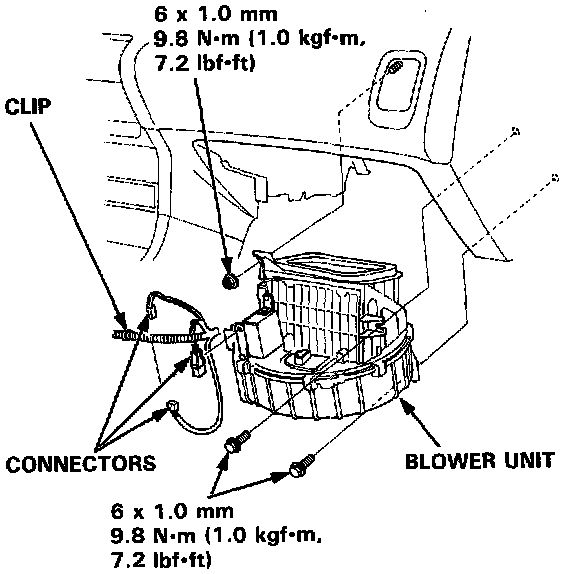 6 x 1.0 mm
9.8 N·m (1.0 kgf·m, 7.2 lbf·ft)

CLIP

CONNECTORS

BLOWER UNIT

6 x 1.0 mm
9.8 N·m (1.0 kgf·m, 7.2 lbf·ft)