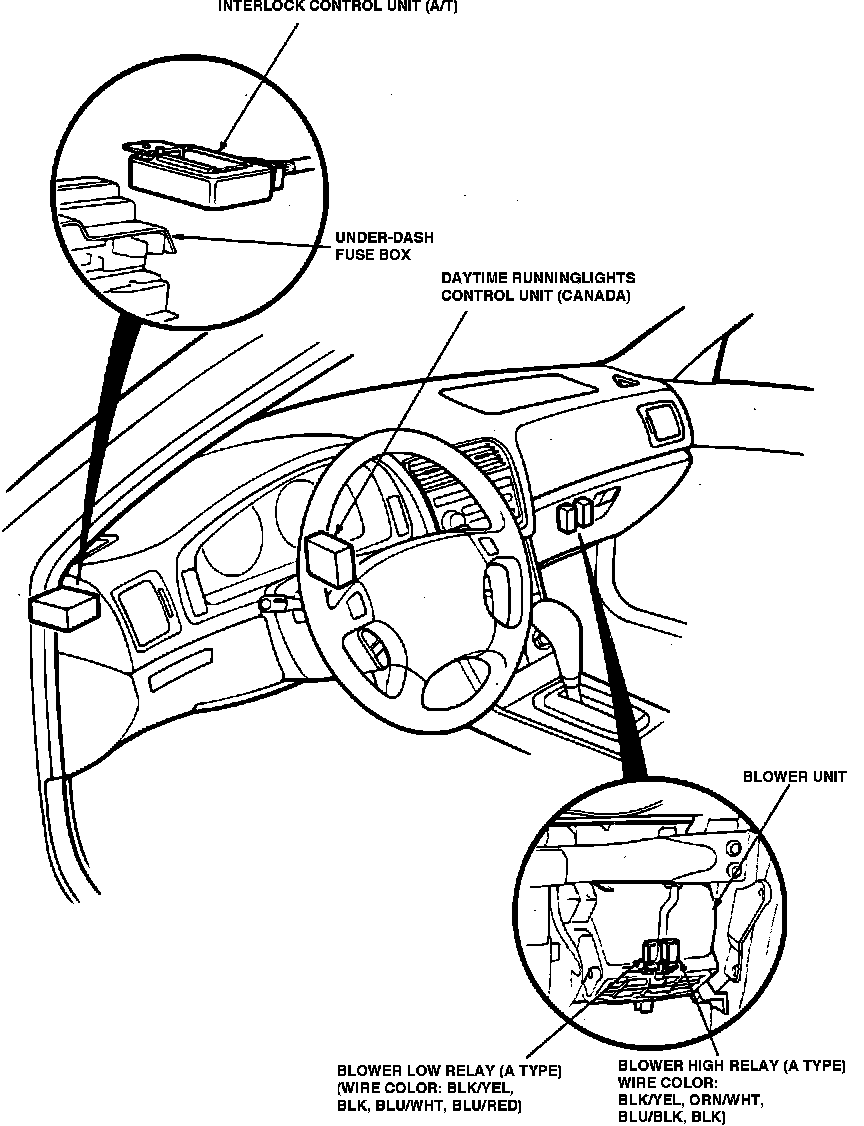 INTERLOCK CONTROL UNIT (A/T)

UNDER-DASH FUSE BOX

DAYTIME RUNNINGLIGHTS CONTROL UNIT (CANADA)

BLOWER UNIT

BLOWER LOW RELAY (A TYPE) (WIRE COLOR: BLK/YEL, BLK, BLU/WHT, BLU/RED)

BLOWER HIGH RELAY (A TYPE) WIRE COLOR: BLK/YEL, ORN/WHT, BLU/BLK, BLK)