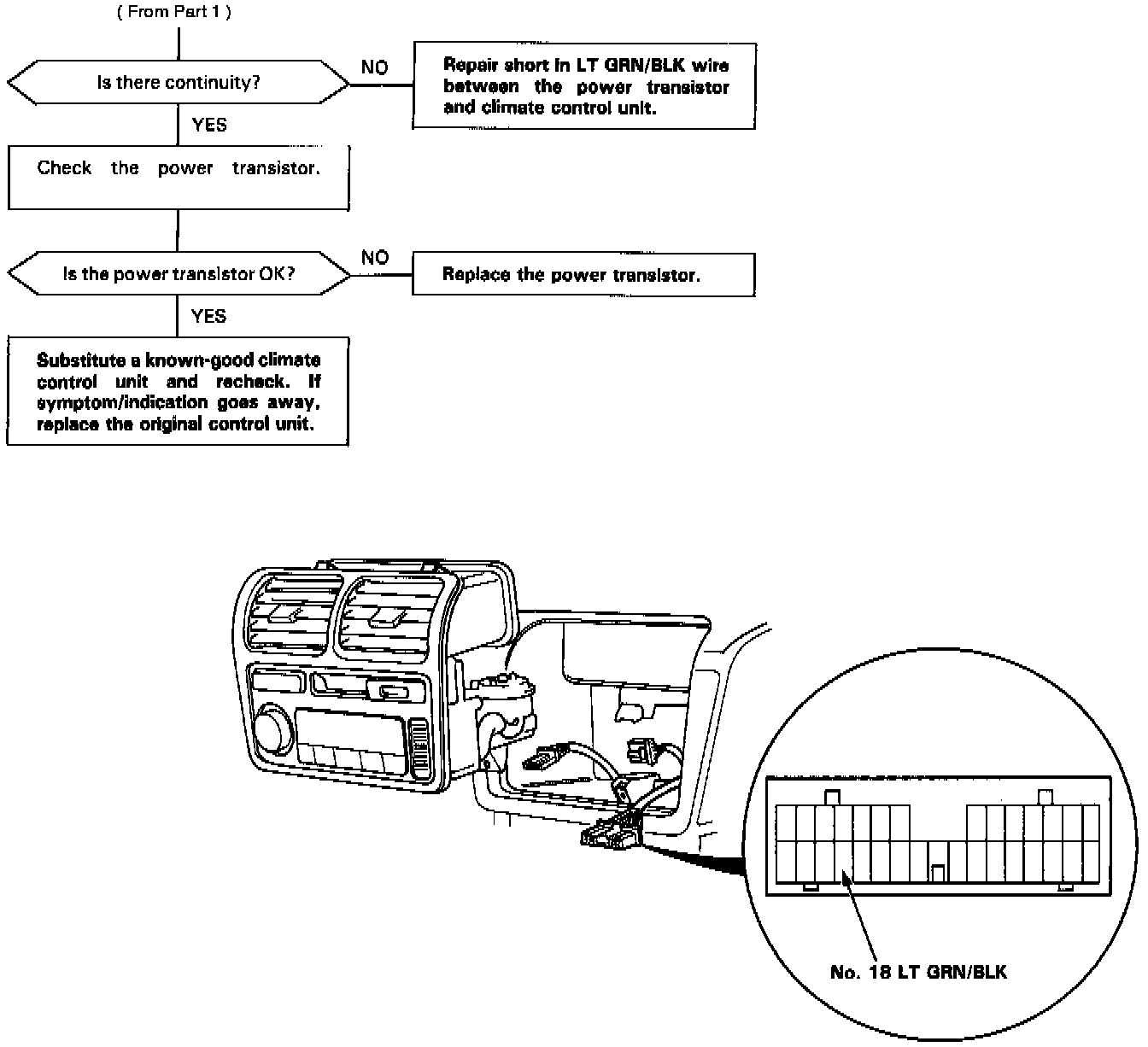 ( From Part 1 )

Is there continuity?

NO

Repair short in LT GRN/BLK wire between the power transistor and climate control unit.

YES

Check the power transistor.

Is the power transistor OK?

NO

Replace the power transistor.

YES

Substitute a known-good climate control unit and recheck. If symptom/indication goes away, replace the original control unit.

No. 18 LT GRN/BLK