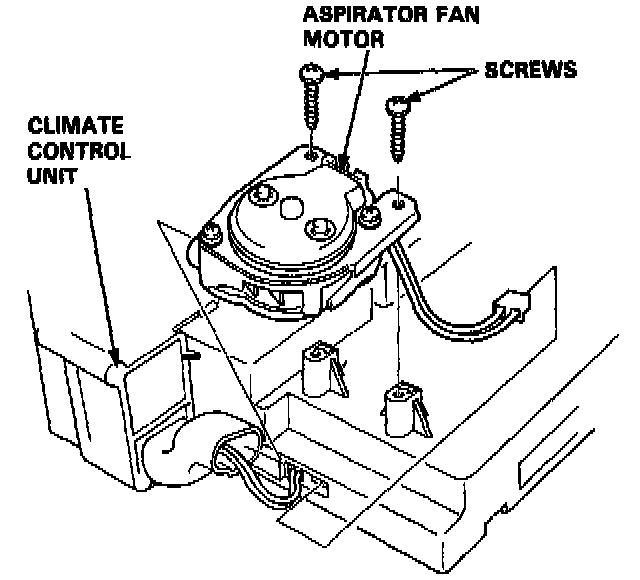 ASPIRATOR FAN MOTOR

SCREWS

CLIMATE CONTROL UNIT