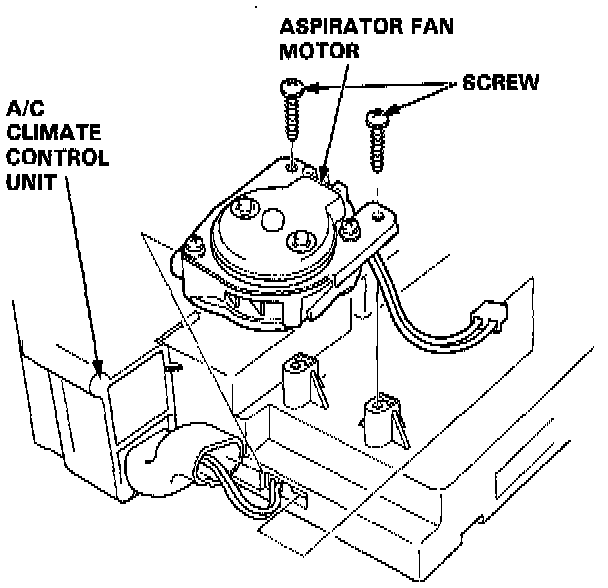 ASPIRATOR FAN MOTOR

SCREW

A/C CLIMATE CONTROL UNIT