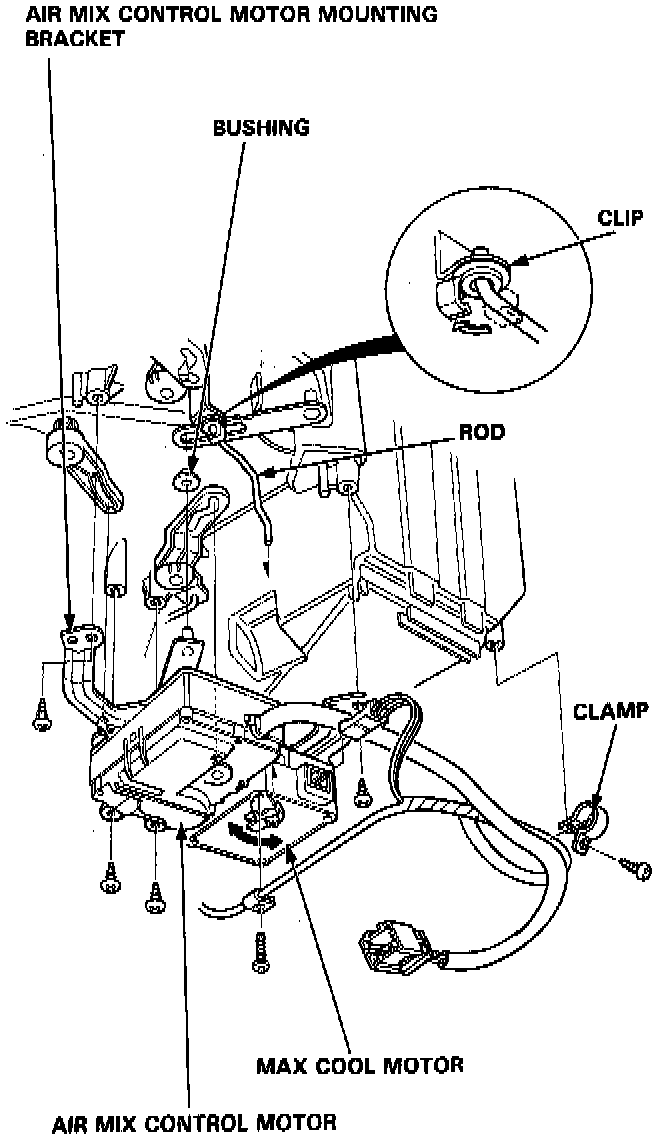 AIR MIX CONTROL MOTOR MOUNTING BRACKET

BUSHING

CLIP

ROD

CLAMP

MAX COOL MOTOR

AIR MIX CONTROL MOTOR