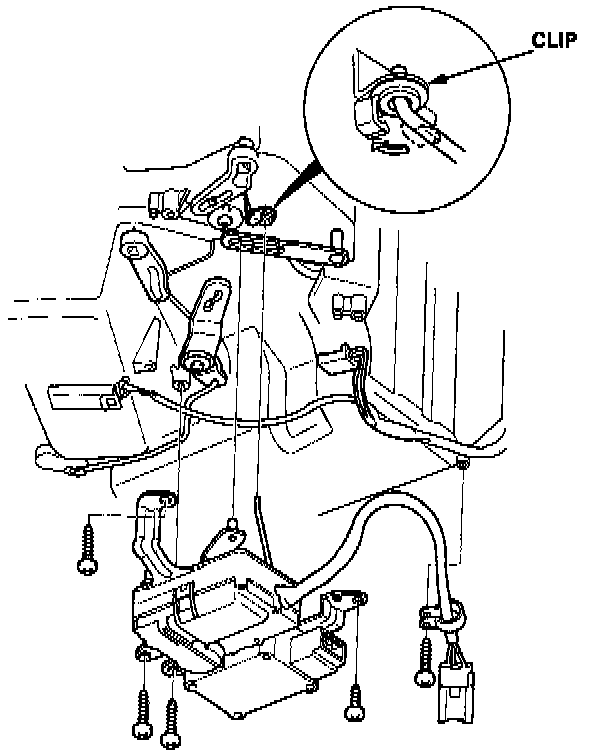 CLIP