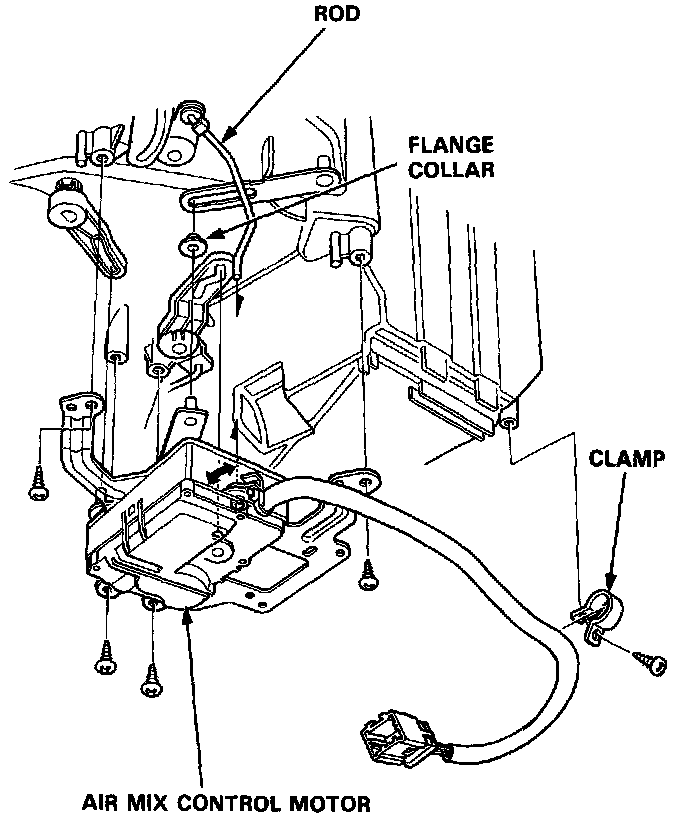 ROD

FLANGE COLLAR

CLAMP

AIR MIX CONTROL MOTOR