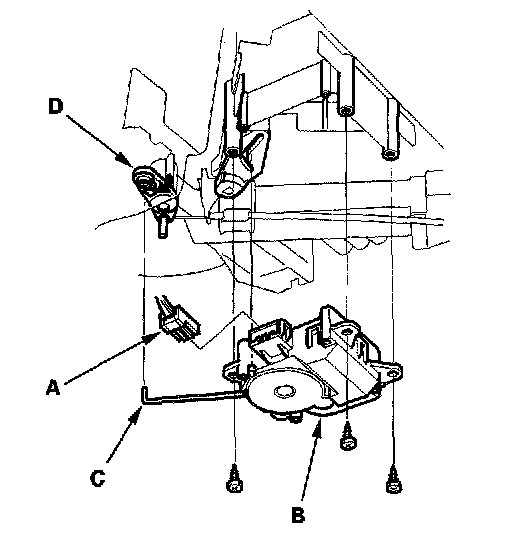 D

A

C

B