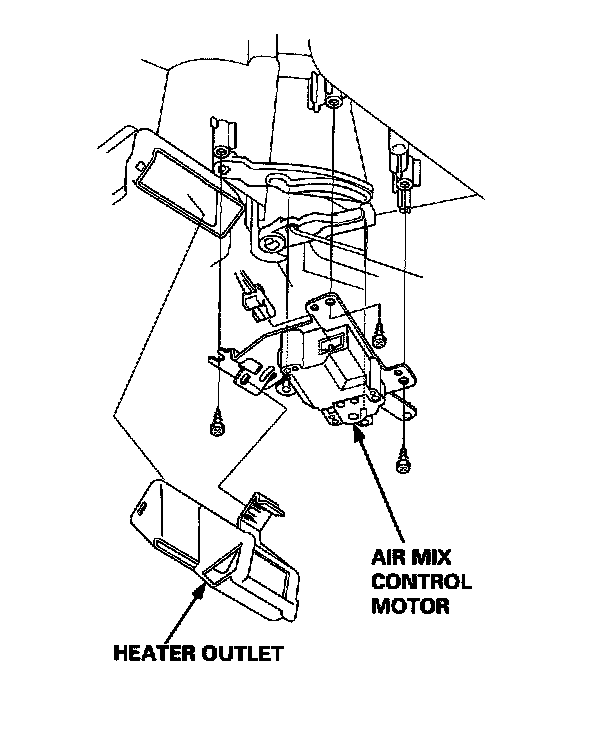 AIR MIX
CONTROL
MOTOR

HEATER OUTLET