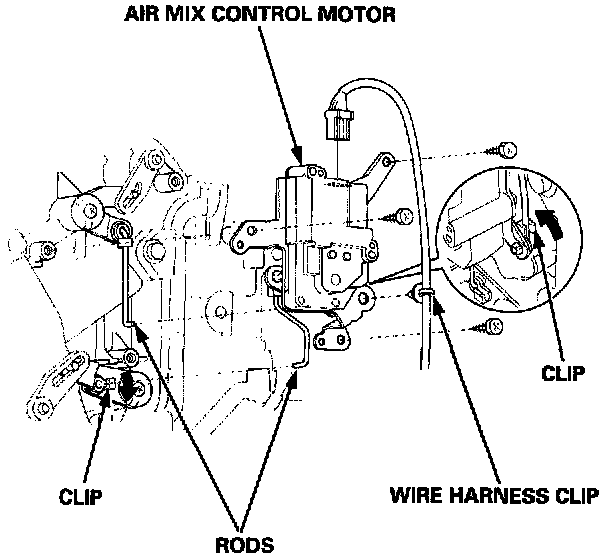 AIR MIX CONTROL MOTOR

CLIP

CLIP

WIRE HARNESS CLIP

RODS