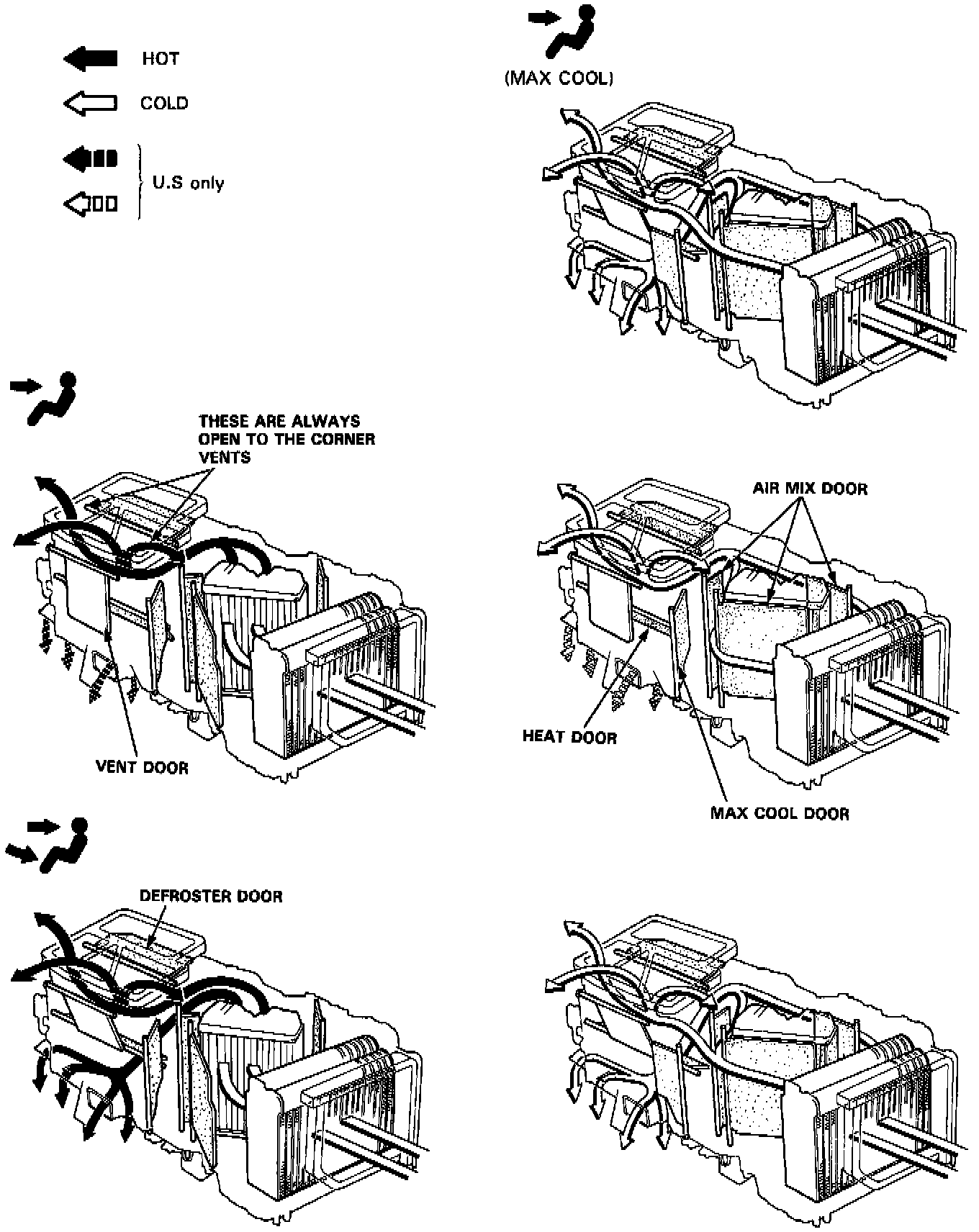 HOT

COLD

U.S only

(MAX COOL)

THESE ARE ALWAYS OPEN TO THE CORNER VENTS

VENT DOOR

AIR MIX DOOR

HEAT DOOR

MAX COOL DOOR

DEFROSTER DOOR