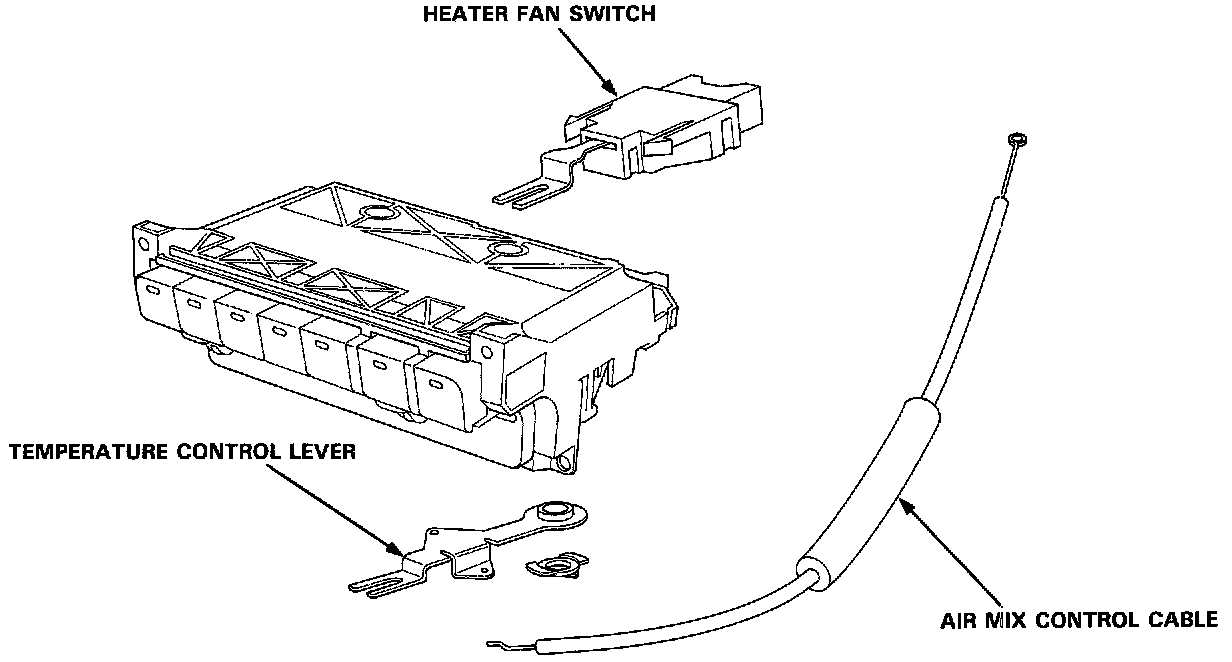 HEATER FAN SWITCH

TEMPERATURE CONTROL LEVER

AIR MIX CONTROL CABLE