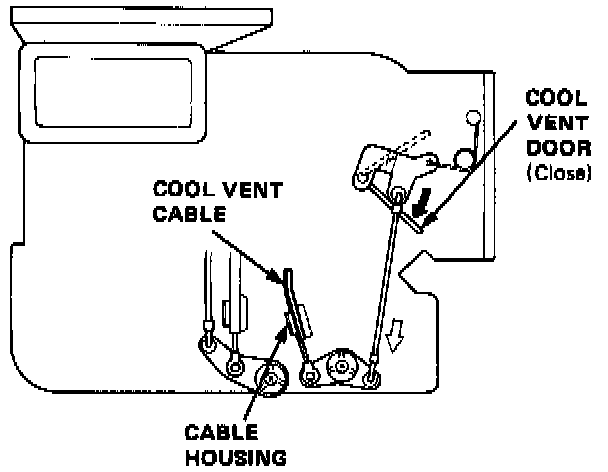 COOL VENT DOOR (Close)

COOL VENT CABLE

CABLE HOUSING