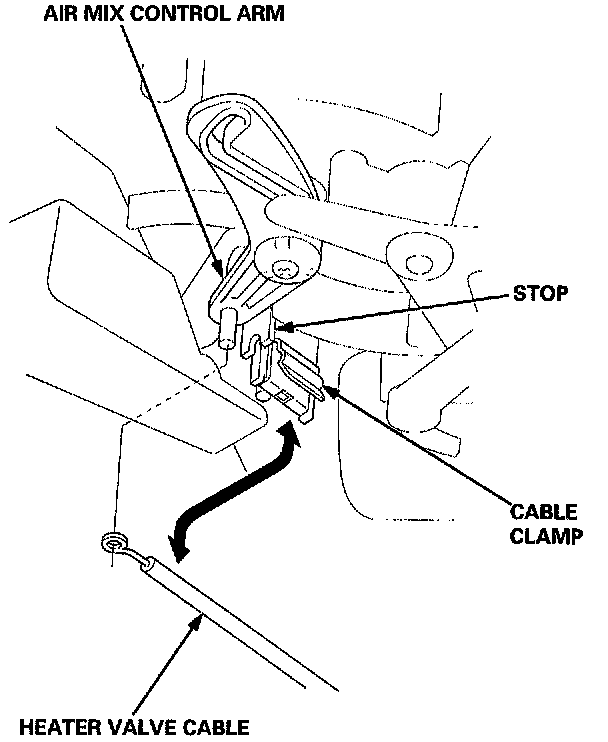 AIR MIX CONTROL ARM

STOP

CABLE CLAMP

HEATER VALVE CABLE