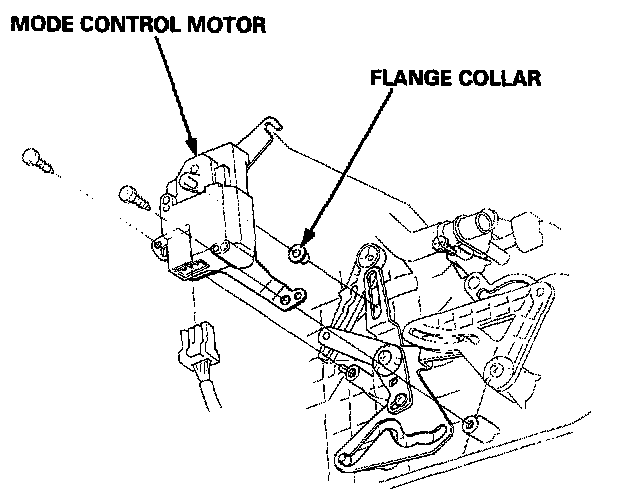 MODE CONTROL MOTOR

FLANGE COLLAR