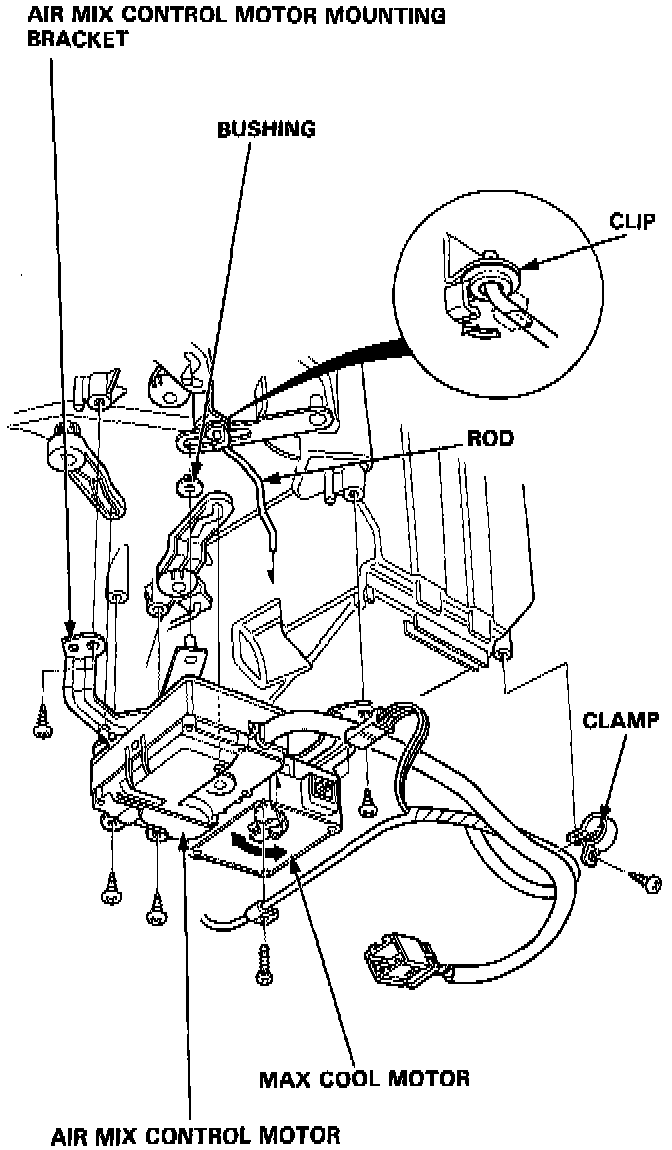 AIR MIX CONTROL MOTOR MOUNTING BRACKET

BUSHING

CLIP

ROD

CLAMP

MAX COOL MOTOR

AIR MIX CONTROL MOTOR