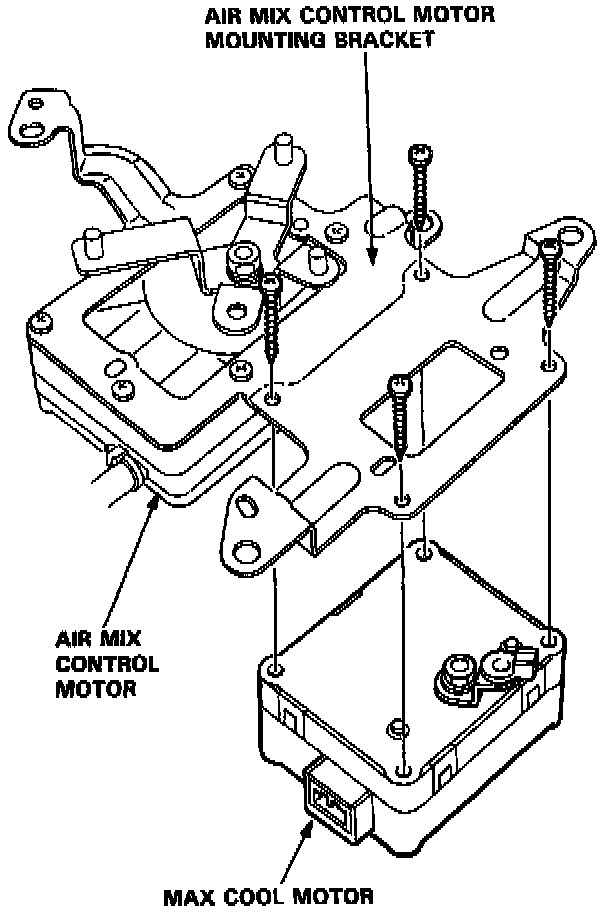 AIR MIX CONTROL MOTOR MOUNTING BRACKET

AIR MIX CONTROL MOTOR

MAX COOL MOTOR