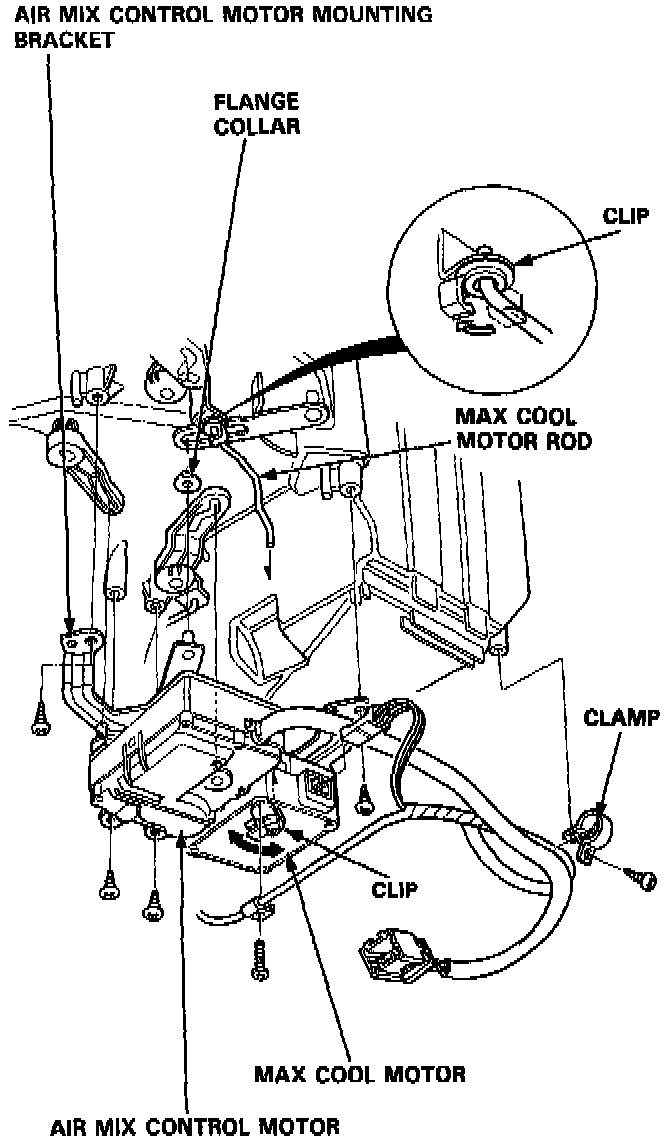 AIR MIX CONTROL MOTOR MOUNTING BRACKET

FLANGE COLLAR

CLIP

MAX COOL MOTOR ROD

CLAMP

CLIP

MAX COOL MOTOR

AIR MIX CONTROL MOTOR