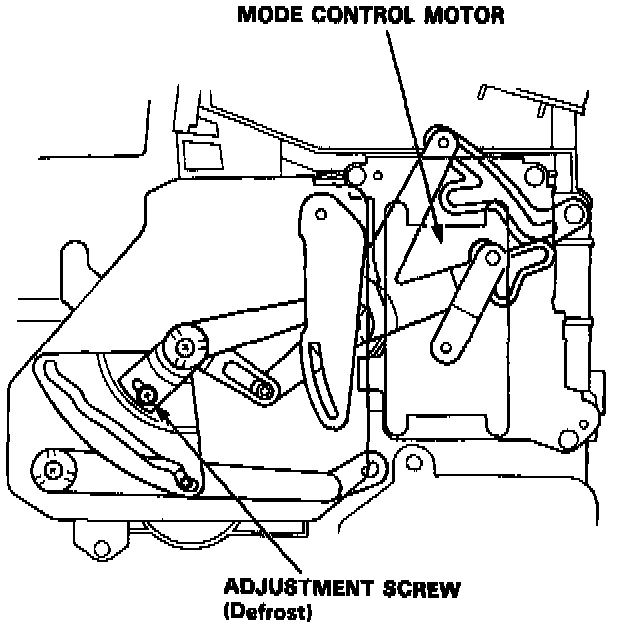 MODE CONTROL MOTOR

ADJUSTMENT SCREW
(Defrost)