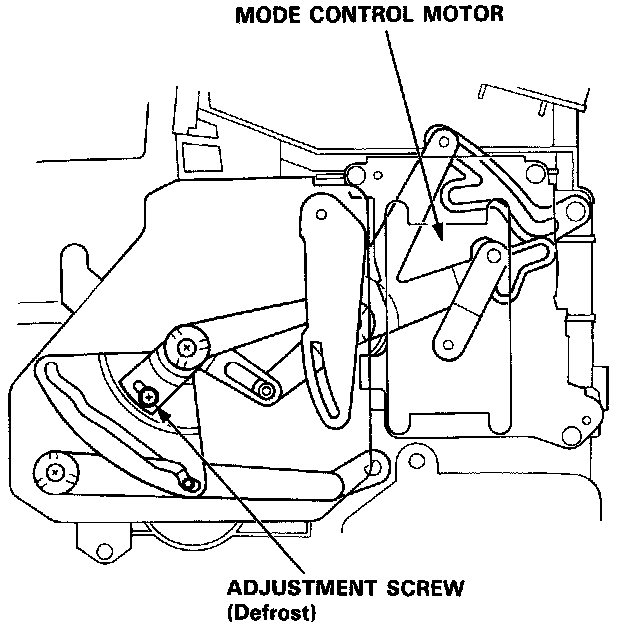 MODE CONTROL MOTOR

ADJUSTMENT SCREW
(Defrost)