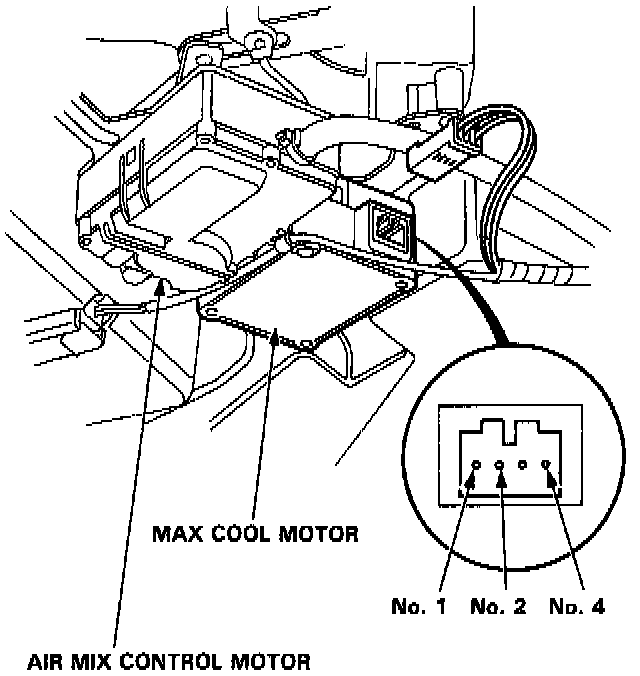 MAX COOL MOTOR

No. 1 No. 2 No. 4

AIR MIX CONTROL MOTOR