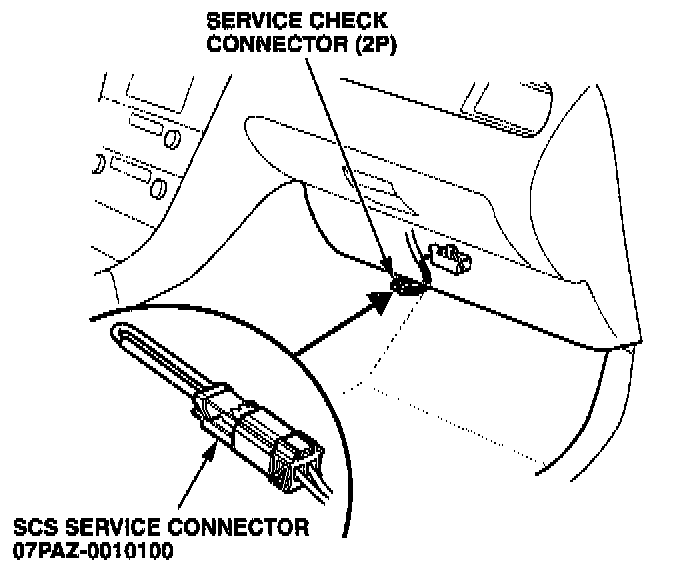 SERVICE CHECK CONNECTOR (2P)

SCS SERVICE CONNECTOR 07PAZ-0010100