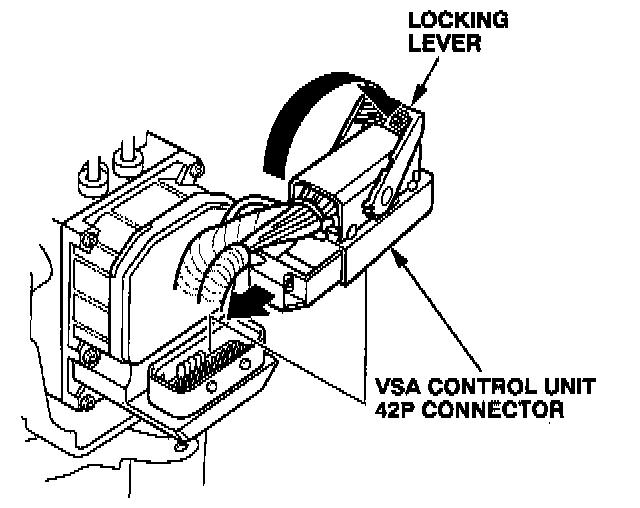 LOCKING LEVER

VSA CONTROL UNIT 42P CONNECTOR