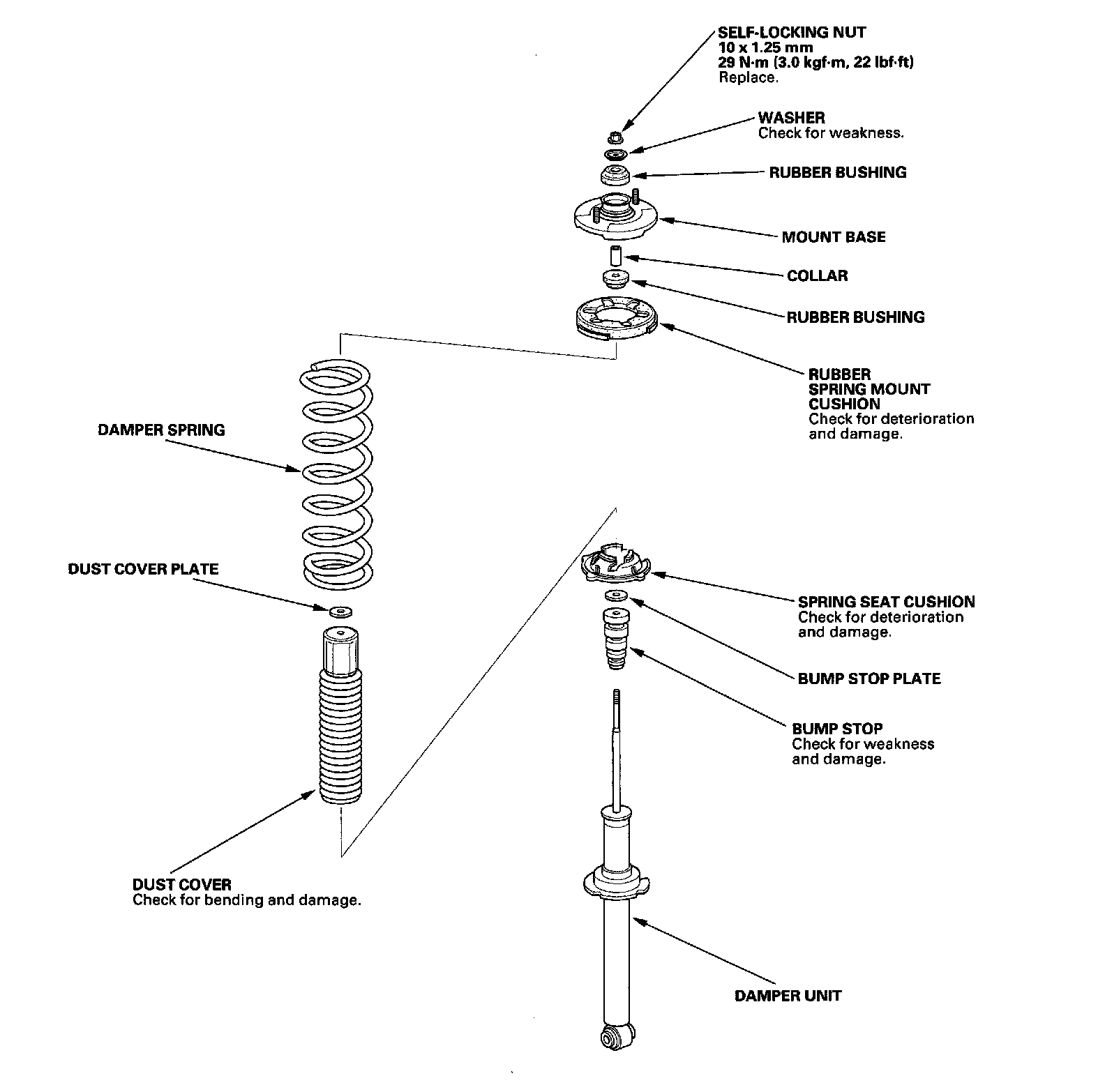 SELF-LOCKING NUT
10 x 1.25 mm
29 N·m (3.0 kgf·m, 22 lbf·ft)
Replace.

WASHER
Check for weakness.

RUBBER BUSHING

MOUNT BASE

COLLAR

RUBBER BUSHING

RUBBER SPRING MOUNT CUSHION
Check for deterioration and damage.

DAMPER SPRING

DUST COVER PLATE

SPRING SEAT CUSHION
Check for deterioration and damage.

BUMP STOP PLATE

BUMP STOP
Check for weakness and damage.

DUST COVER
Check for bending and damage.

DAMPER UNIT