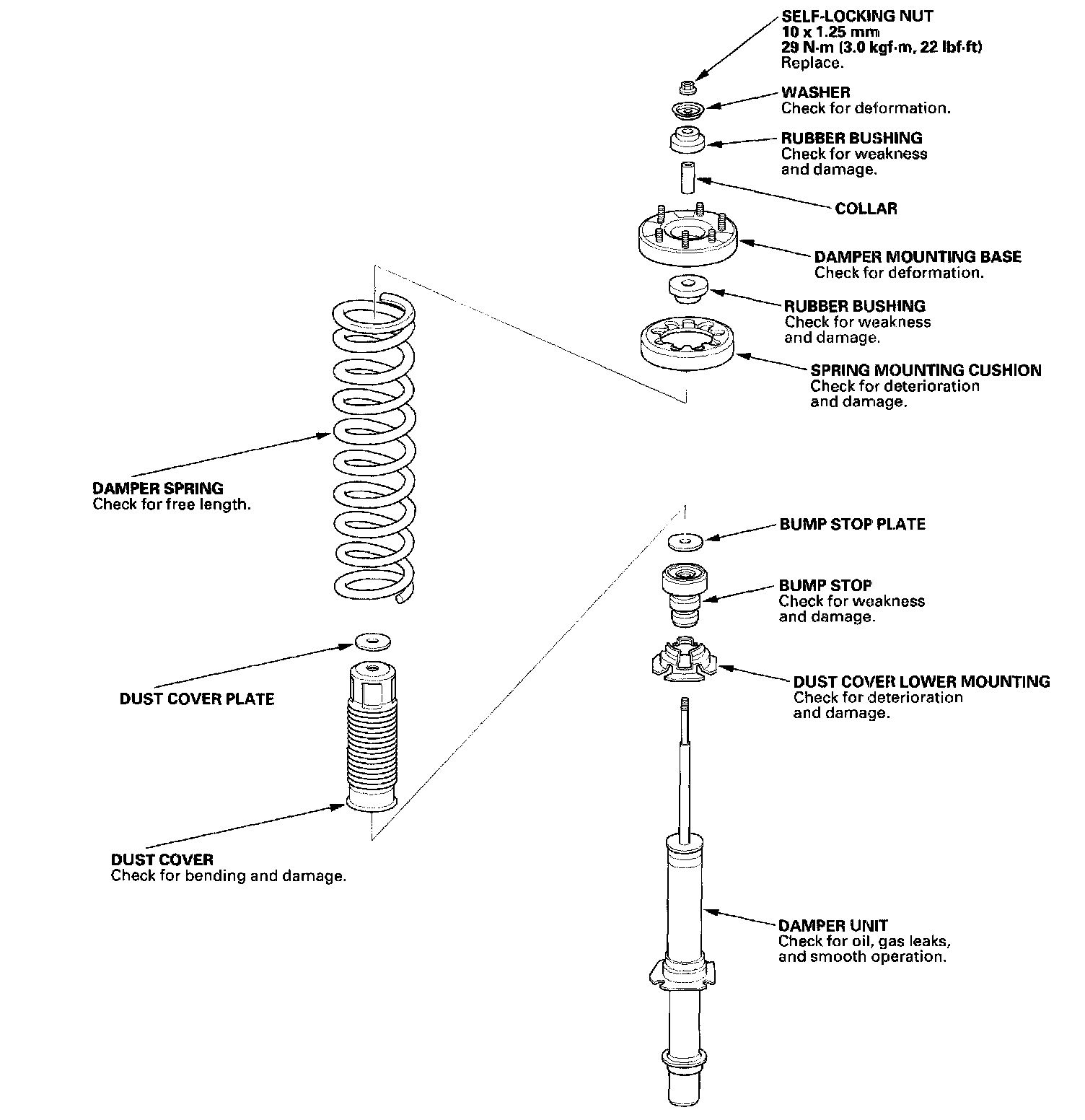 SELF-LOCKING NUT
10 x 1.25 mm
29 N·m (3.0 kgf·m, 22 lbf·ft)
Replace.

WASHER
Check for deformation.

RUBBER BUSHING
Check for weakness and damage.

COLLAR

DAMPER MOUNTING BASE
Check for deformation.

RUBBER BUSHING
Check for weakness and damage.

SPRING MOUNTING CUSHION
Check for deterioration and damage.

DAMPER SPRING
Check for free length.

BUMP STOP PLATE

BUMP STOP
Check for weakness and damage.

DUST COVER LOWER MOUNTING
Check for deterioration and damage.

DUST COVER PLATE

DUST COVER
Check for bending and damage.

DAMPER UNIT
Check for oil, gas leaks, and smooth operation.