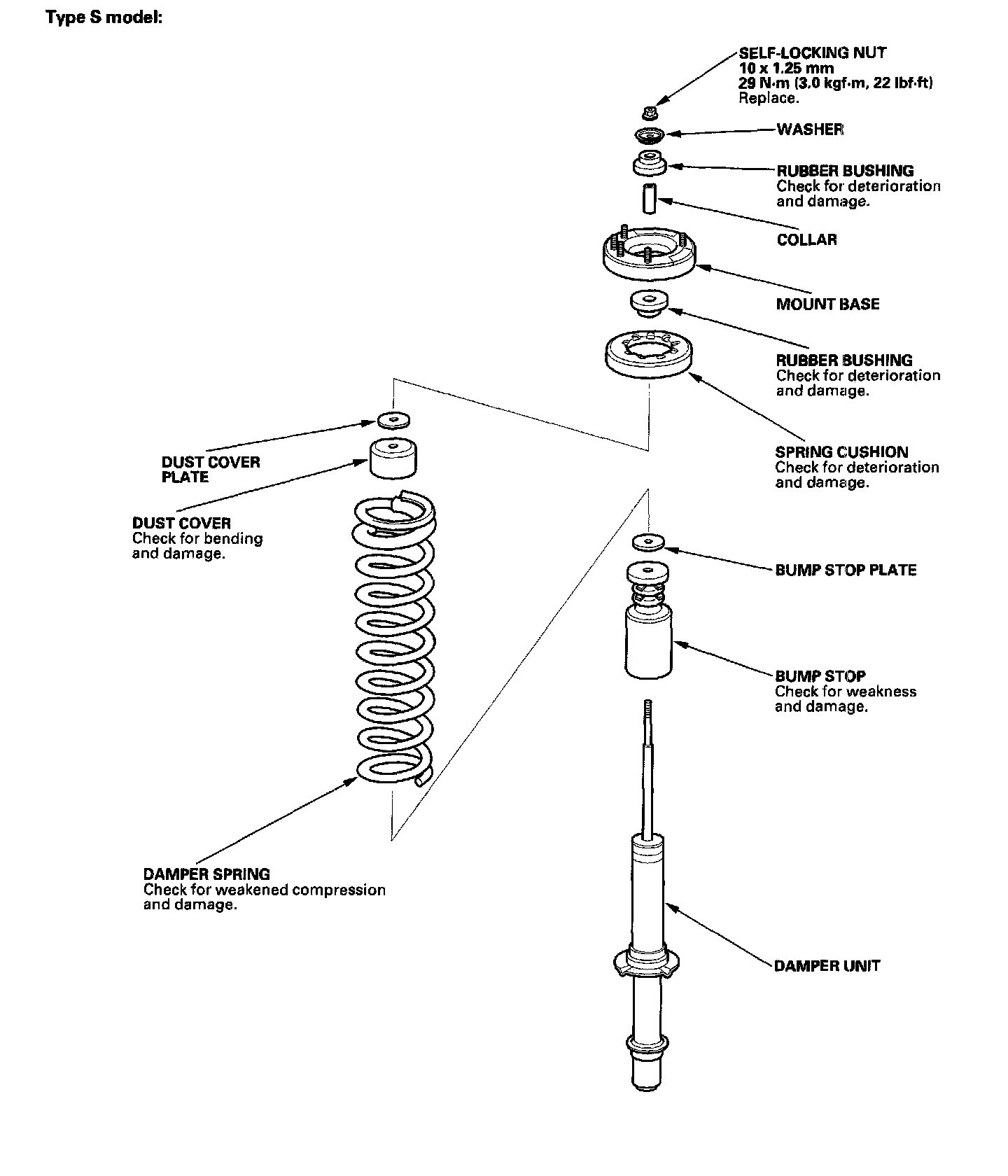 Type S model:

SELF-LOCKING NUT
10 x 1.25 mm
29 N·m (3.0 kgf·m, 22 lbf·ft)
Replace.

WASHER

RUBBER BUSHING
Check for deterioration and damage.

COLLAR

MOUNT BASE

RUBBER BUSHING
Check for deterioration and damage.

SPRING CUSHION
Check for deterioration and damage.

DUST COVER PLATE

DUST COVER
Check for bending and damage.

BUMP STOP PLATE

BUMP STOP
Check for weakness and damage.

DAMPER SPRING
Check for weakened compression and damage.

DAMPER UNIT