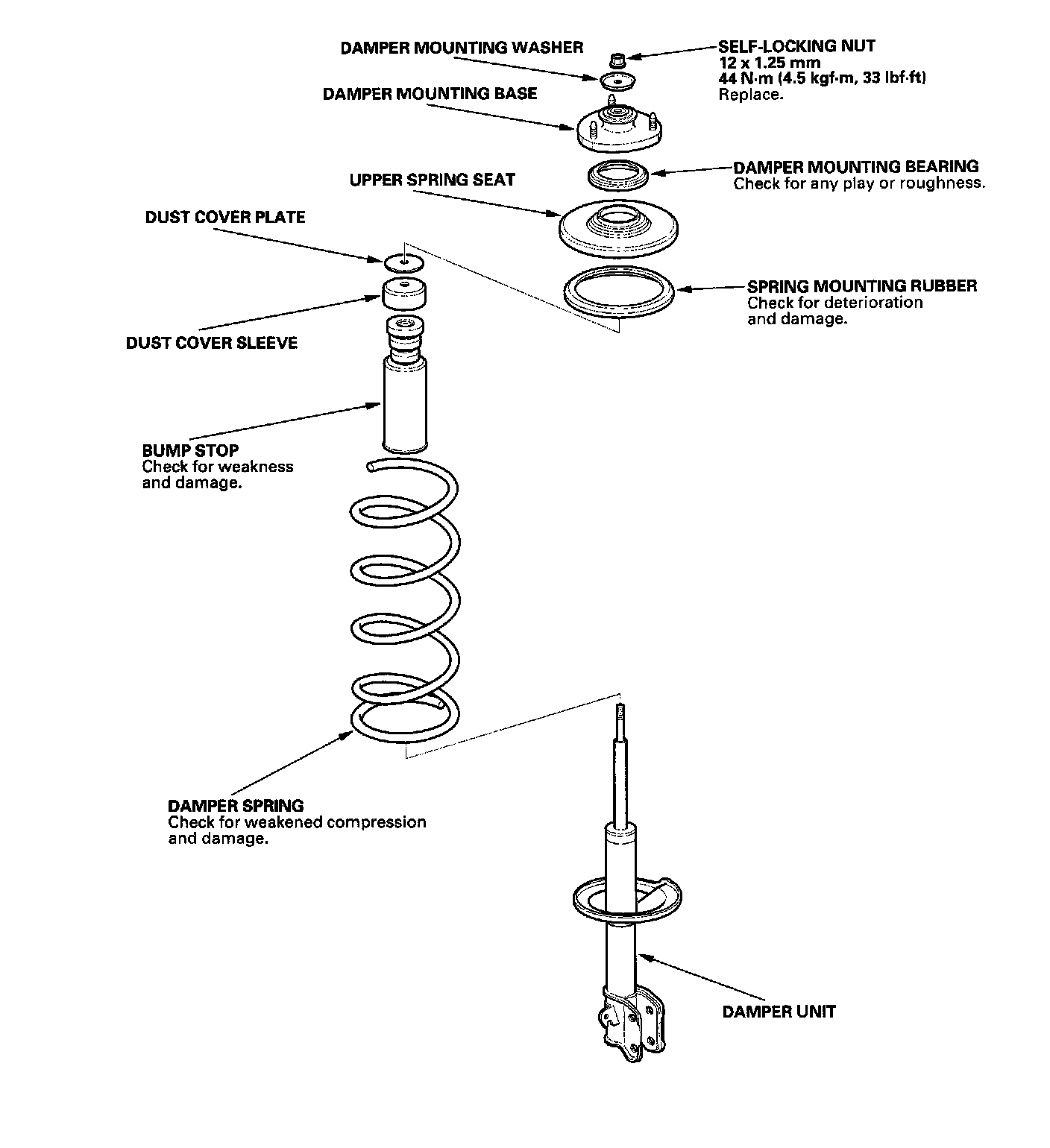 DAMPER MOUNTING WASHER

SELF-LOCKING NUT
12 x 1.25 mm
44 N·m (4.5 kgf·m, 33 lbf·ft)
Replace.

DAMPER MOUNTING BASE

DAMPER MOUNTING BEARING
Check for any play or roughness.

UPPER SPRING SEAT

DUST COVER PLATE

SPRING MOUNTING RUBBER
Check for deterioration and damage.

DUST COVER SLEEVE

BUMP STOP
Check for weakness and damage.

DAMPER SPRING
Check for weakened compression and damage.

DAMPER UNIT